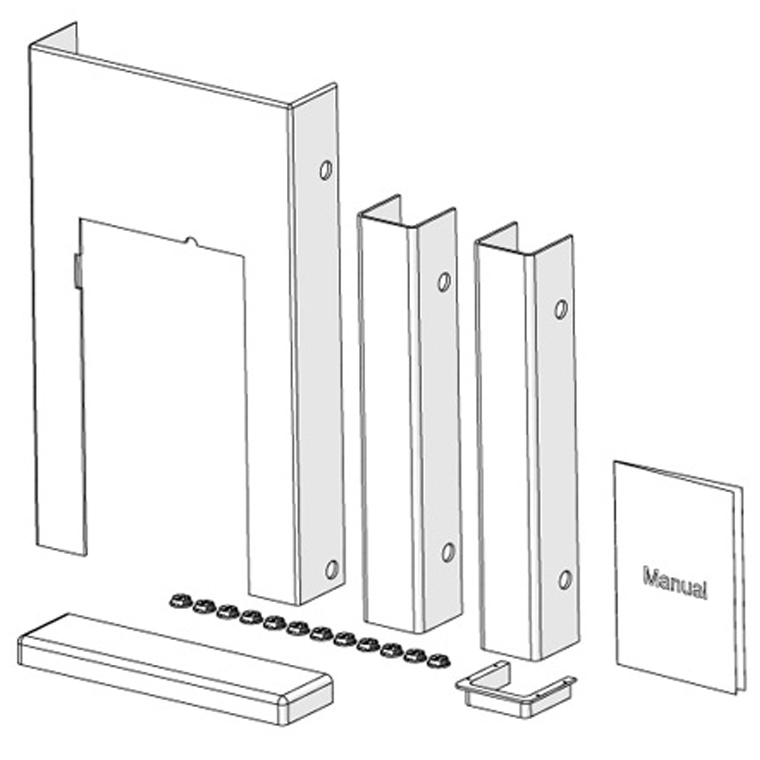 Manual